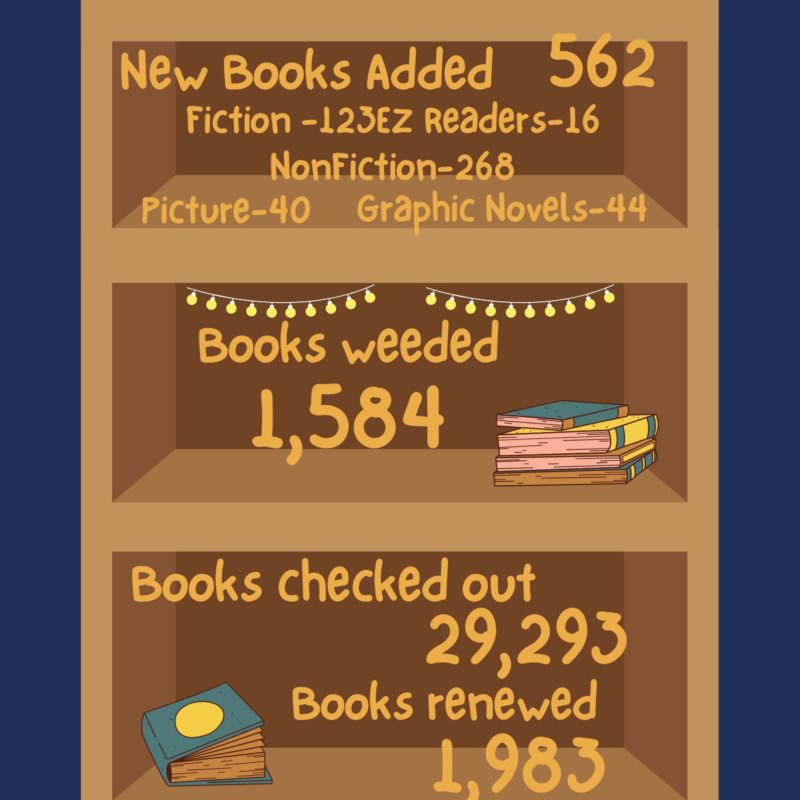 New Books Added 562
Fiction -123EZ Readers-16
NonFiction-268
Picture-40 Graphic Novels-44

Books weeded
1,584

Books checked out
29,293
Books renewed
1,983