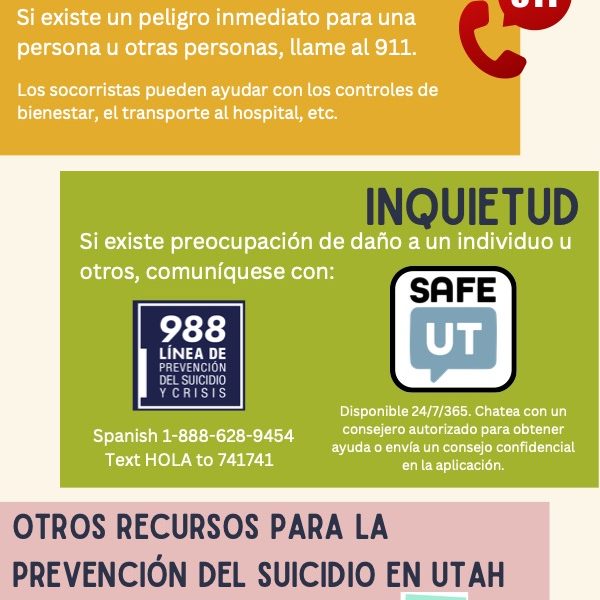 Si existe un peligro inmediato para una persona u otras personas, llame al 911.

Los socorristas pueden ayudar con los controles de bienestar, el transporte al hospital, etc.

INQUIETUD

Si existe preocupación de daño a un individuo u otros, comuníquese con:

988
LÍNEA DE
PREVENCIÓN
DEL SUICIDIO
Y CRISIS

Spanish 1-888-628-9454
Text HOLA to 741741

SAFE
UT

Disponible 24/7/365. Chatea con un consejero autorizado para obtener ayuda o envía un consejo confidencial en la aplicación.

OTROS RECURSOS PARA LA PREVENCIÓN DEL SUICIDIO EN UTAH